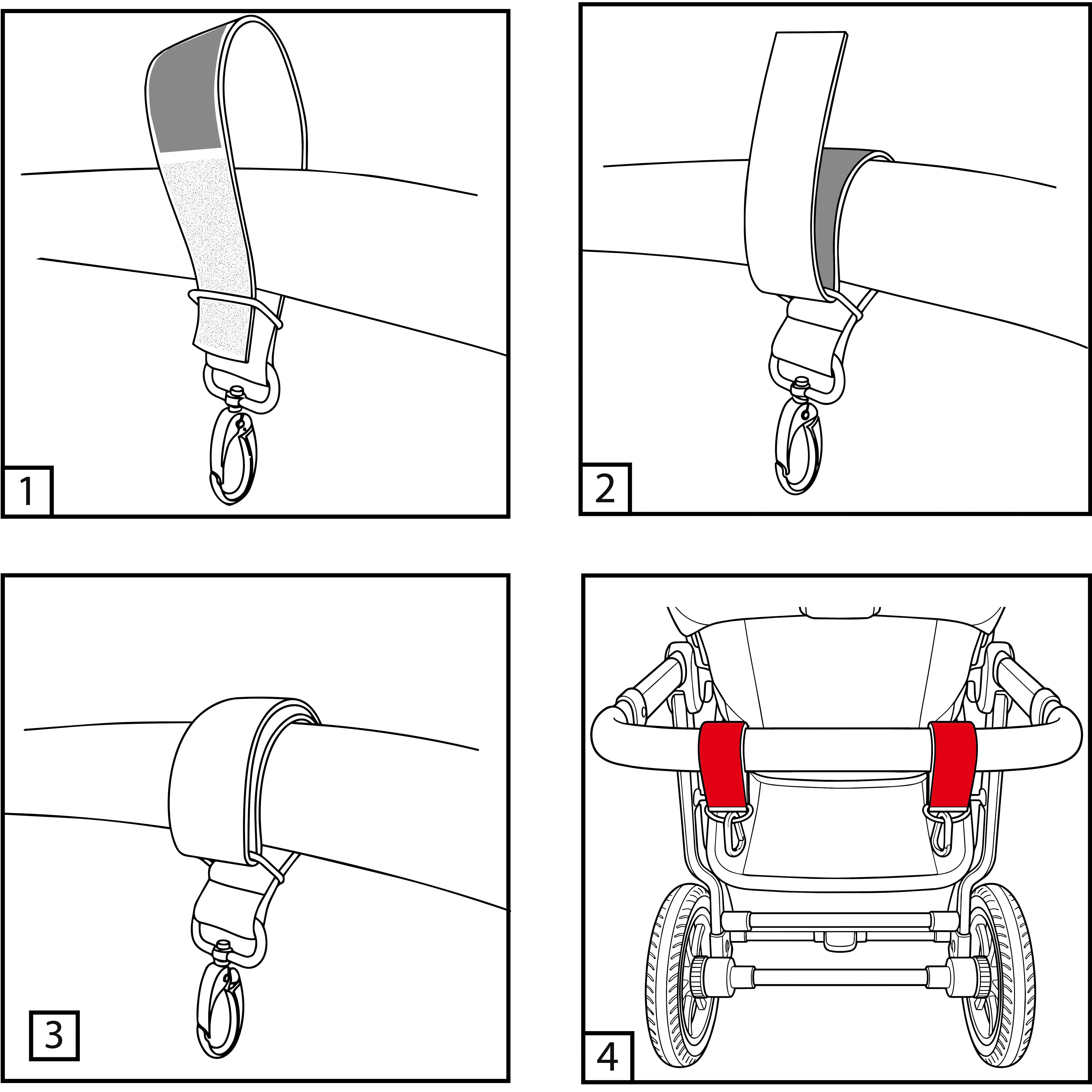 1

2

3

4