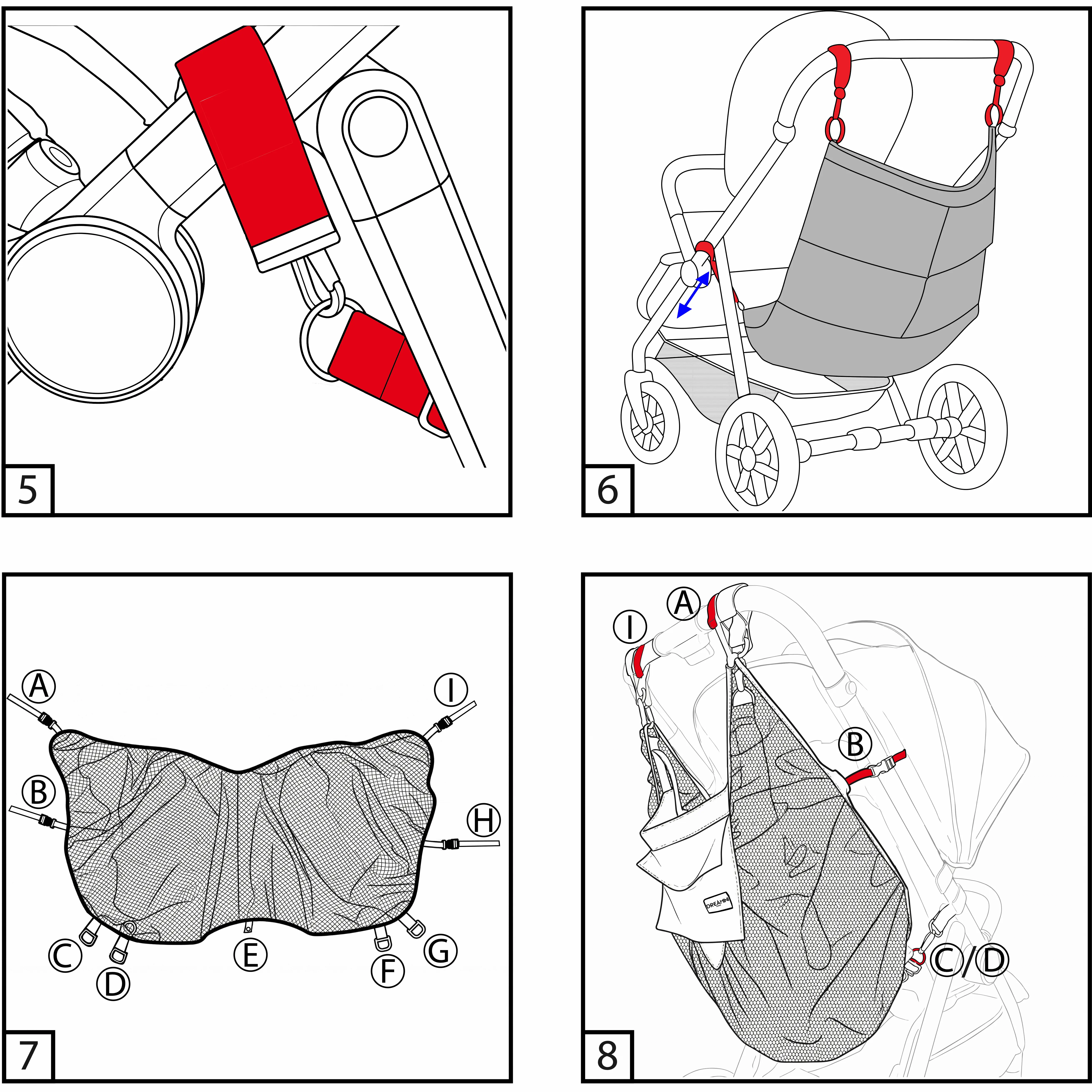 5

6

A
I
B
H
C
D
E
F
G
7

I
A
B
DREAMINI
C/D
8